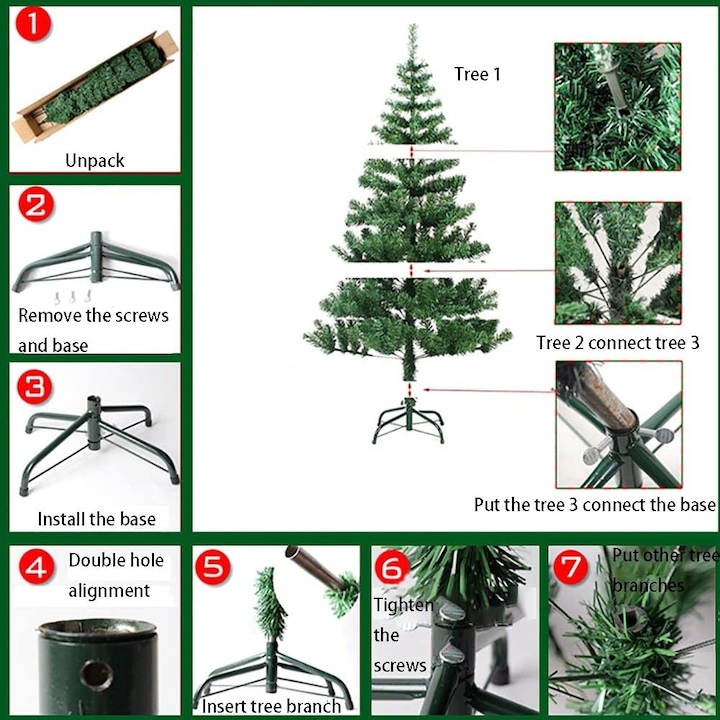 1
Unpack

2
Remove the screws and base

3
Install the base

Tree 1

Tree 2 connect tree 3

Put the tree 3 connect the base

4
Double hole alignment

5
Insert tree branch

6
Tighten the screws

7
Put other tree branches